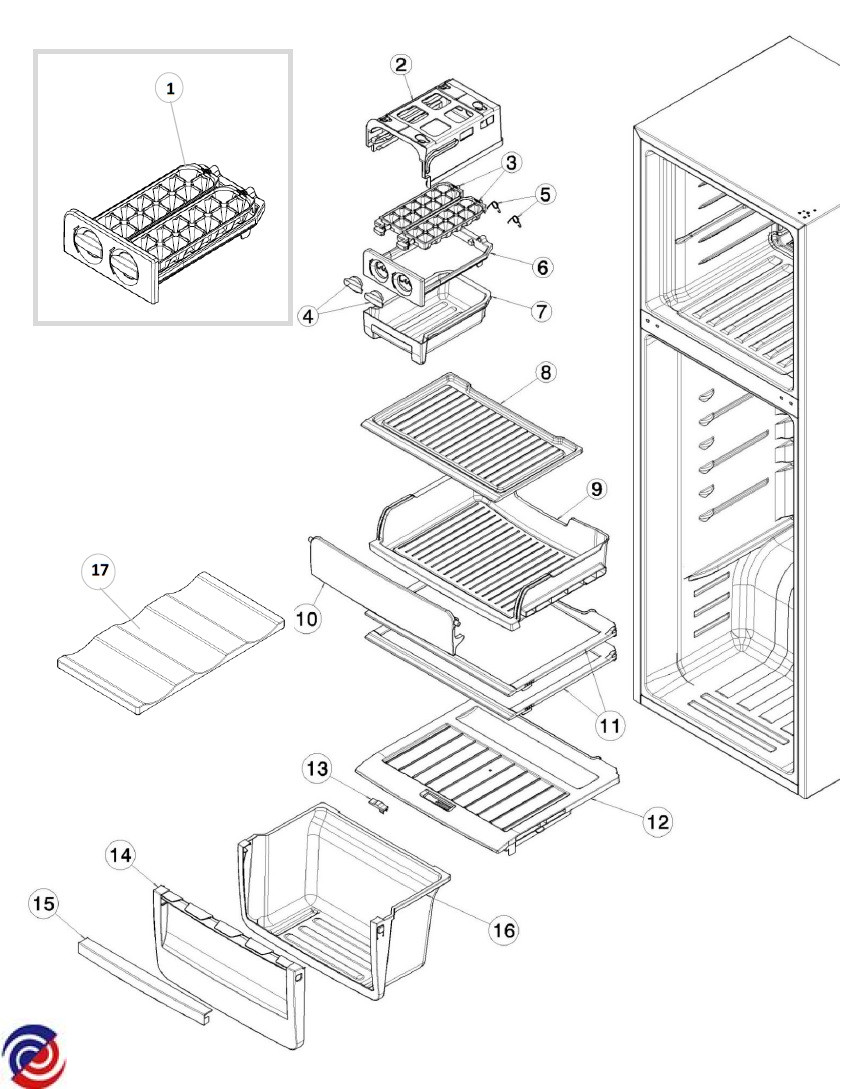 1
2
3
5
6
4
7
8
9
17
10
11
13
12
14
15
16